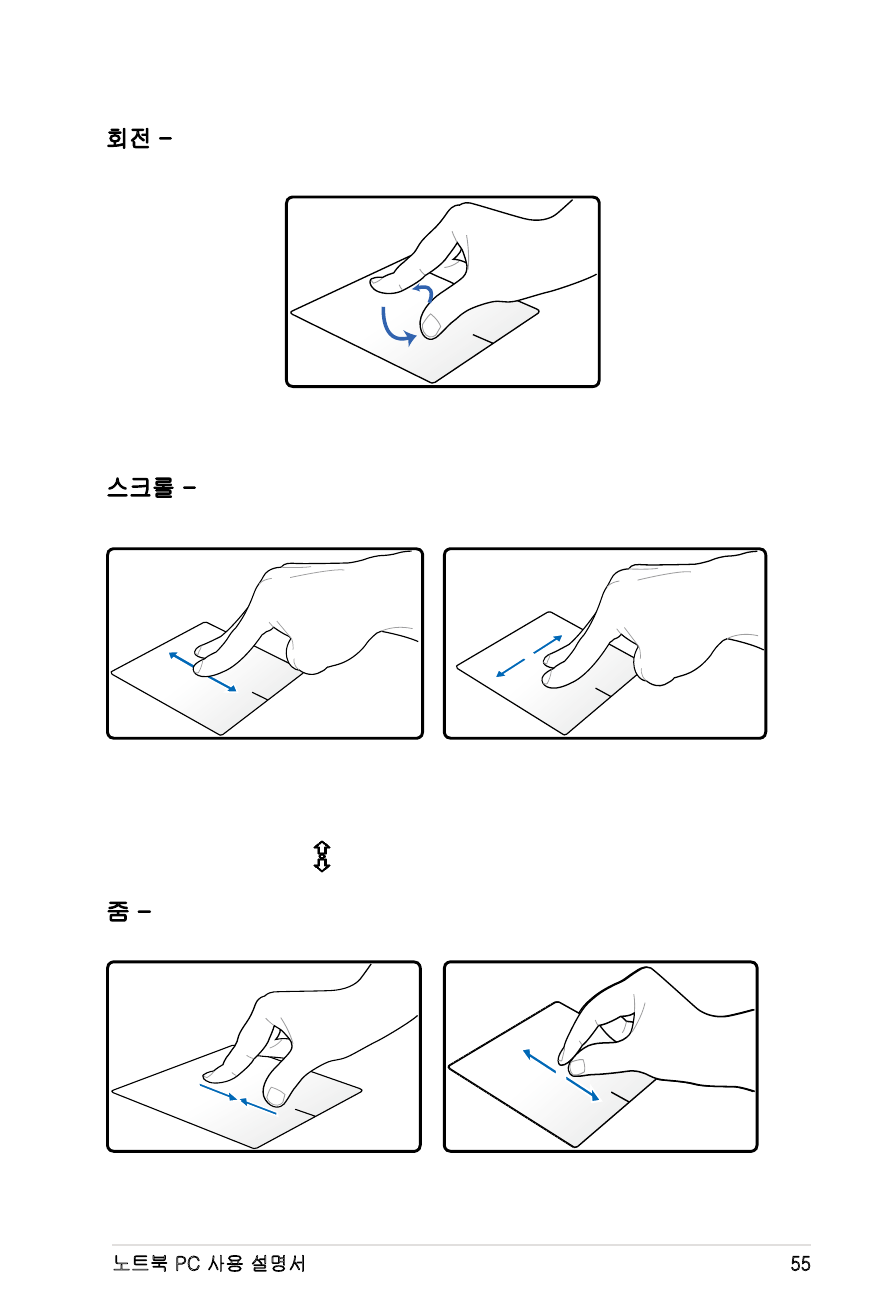 회전 –

스크롤 –

줌 –

노트북 PC 사용 설명서

55